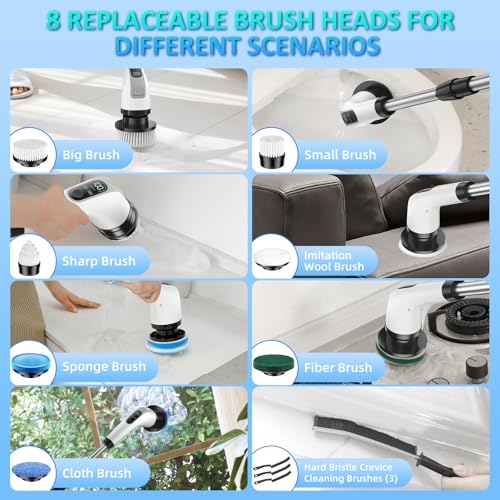 8 REPLACEABLE BRUSH HEADS FOR DIFFERENT SCENARIOS

Big Brush

Small Brush

Sharp Brush

Imitation Wool Brush

Sponge Brush

Fiber Brush

Cloth Brush

Hard Bristle Crevice Cleaning Brushes (3)