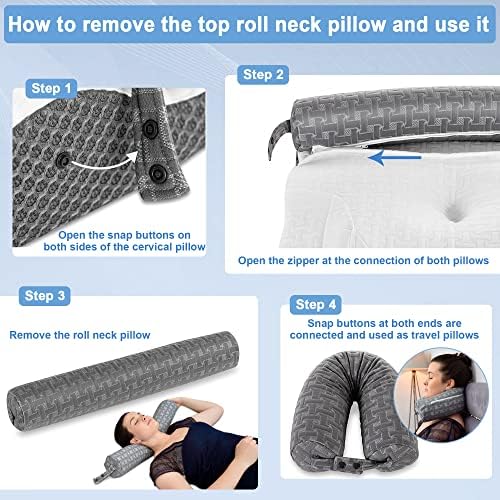 How to remove the top roll neck pillow and use it

Step 1

Open the snap buttons on both sides of the cervical pillow

Step 2

Open the zipper at the connection of both pillows

Step 3

Remove the roll neck pillow

Step 4

Snap buttons at both ends are connected and used as travel pillows