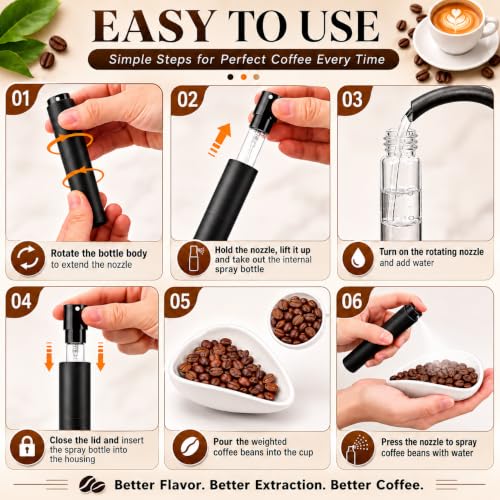 EASY TO USE

Simple Steps for Perfect Coffee Every Time

01

Rotate the bottle body to extend the nozzle

02

Hold the nozzle, lift it up and take out the internal spray bottle

03

Turn on the rotating nozzle and add water

04

Close the lid and insert the spray bottle into the housing

05

Pour the weighted coffee beans into the cup

06

Press the nozzle to spray coffee beans with water

Better Flavor. Better Extraction. Better Coffee.