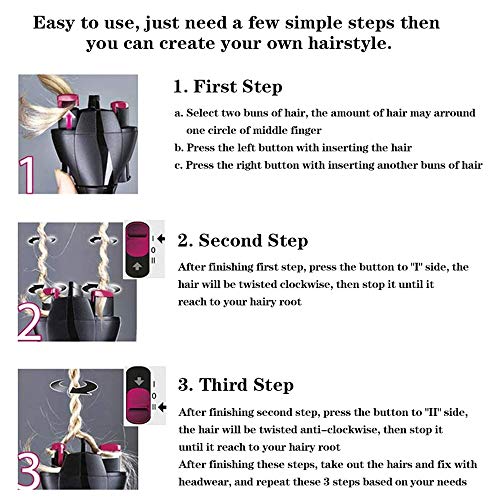 Easy to use, just need a few simple steps then you can create your own hairstyle.

1

1. First Step

a. Select two buns of hair, the amount of hair may arround one circle of middle finger
b. Press the left button with inserting the hair
c. Press the right button with inserting another buns of hair

2

I
0
II

2. Second Step

After finishing first step, press the button to "I" side, the hair will be twisted clockwise, then stop it until it reach to your hairy root

3

I
0
II

3. Third Step

After finishing second step, press the button to "II" side, the hair will be twisted anti-clockwise, then stop it until it reach to your hairy root
After finishing these steps, take out the hairs and fix with headwear, and repeat these 3 steps based on your needs