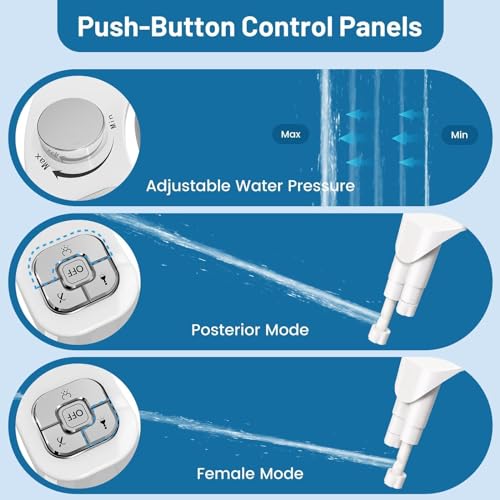 Push-Button Control Panels

Min

Max

Max

Min

Adjustable Water Pressure

OFF

Posterior Mode

OFF

Female Mode