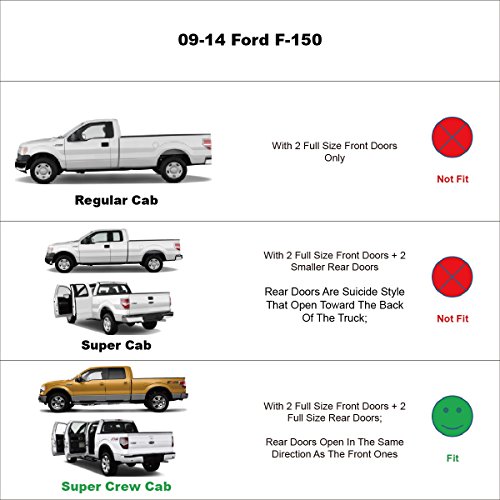 09-14 Ford F-150

Regular Cab

With 2 Full Size Front Doors Only

Not Fit

Super Cab

With 2 Full Size Front Doors + 2 Smaller Rear Doors

Rear Doors Are Suicide Style That Open Toward The Back Of The Truck;

Not Fit

Super Crew Cab

With 2 Full Size Front Doors + 2 Full Size Rear Doors;

Rear Doors Open In The Same Direction As The Front Ones

Fit