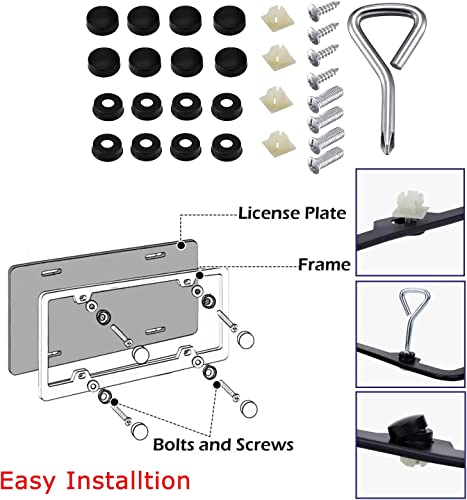 License Plate

Frame

Bolts and Screws

Easy Installtion