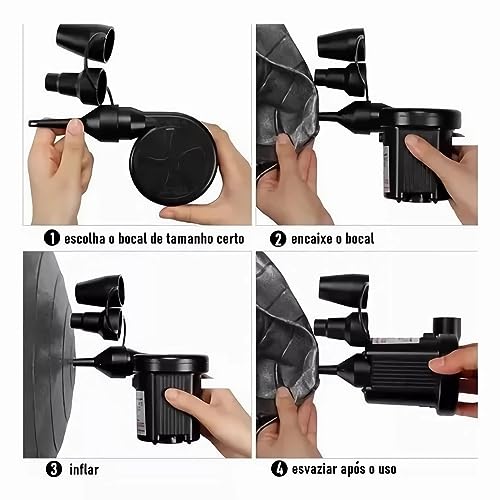 1 escolha o bocal de tamanho certo

2 encaixe o bocal

3 inflar

4 esvaziar após o uso