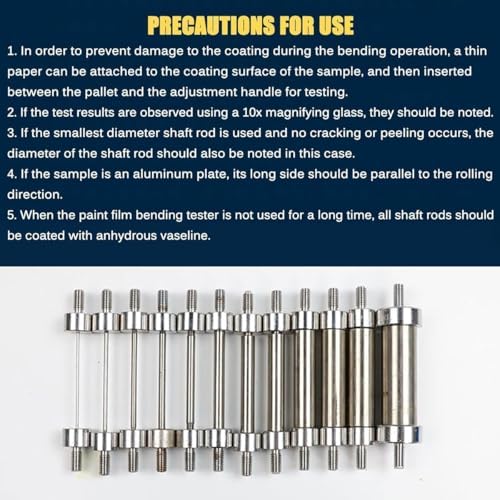 PRECAUTIONS FOR USE

1. In order to prevent damage to the coating during the bending operation, a thin paper can be attached to the coating surface of the sample, and then inserted between the pallet and the adjustment handle for testing.

2. If the test results are observed using a 10x magnifying glass, they should be noted.

3. If the smallest diameter shaft rod is used and no cracking or peeling occurs, the diameter of the shaft rod should also be noted in this case.

4. If the sample is an aluminum plate, its long side should be parallel to the rolling direction.

5. When the paint film bending tester is not used for a long time, all shaft rods should be coated with anhydrous vaseline.