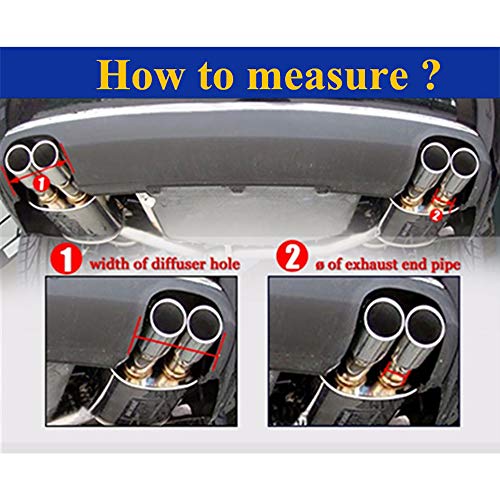 How to measure ?

1

2

1 width of diffuser hole

2 ø of exhaust end pipe