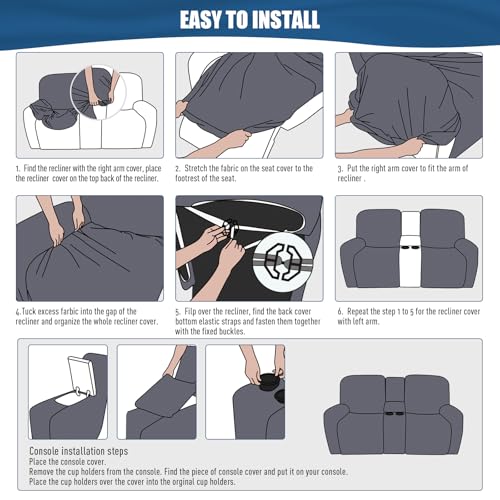 EASY TO INSTALL

1. Find the recliner with the right arm cover, place the recliner cover on the top back of the recliner.

2. Stretch the fabric on the seat cover to the footrest of the seat.

3. Put the right arm cover to fit the arm of recliner .

4.Tuck excess farbic into the gap of the recliner and organize the whole recliner cover.

5. Filp over the recliner, find the back cover bottom elastic straps and fasten them together with the fixed buckles.

6. Repeat the step 1 to 5 for the recliner cover with left arm.

Console installation steps
Place the console cover.
Remove the cup holders from the console. Find the piece of console cover and put it on your console.
Place the cup holders over the cover into the orginal cup holders.