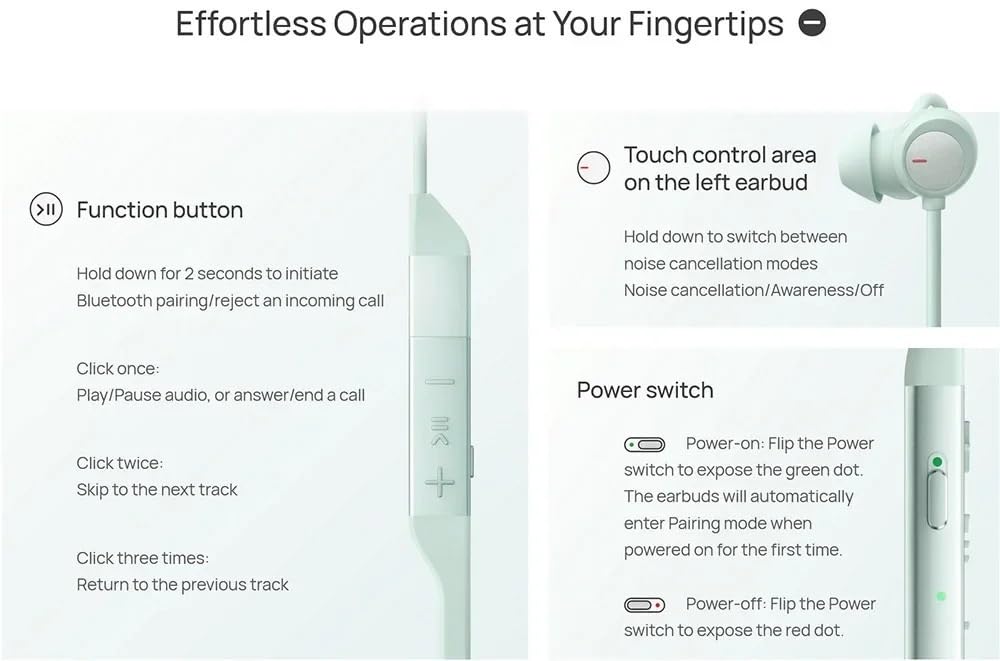 Effortless Operations at Your Fingertips

Function button

Hold down for 2 seconds to initiate Bluetooth pairing/reject an incoming call

Click once:
Play/Pause audio, or answer/end a call

Click twice:
Skip to the next track

Click three times:
Return to the previous track

Touch control area on the left earbud

Hold down to switch between noise cancellation modes
Noise cancellation/Awareness/Off

Power switch

Power-on: Flip the Power switch to expose the green dot. The earbuds will automatically enter Pairing mode when powered on for the first time.

Power-off: Flip the Power switch to expose the red dot.