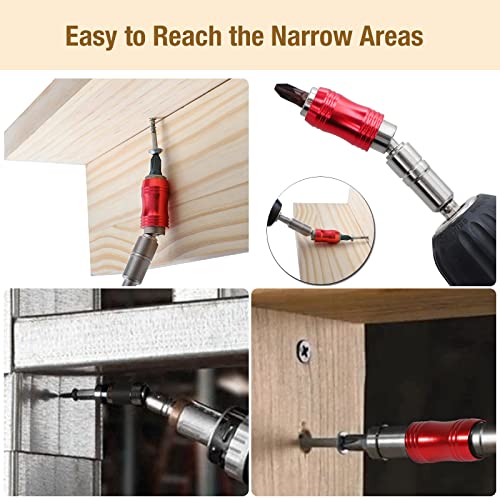 Easy to Reach the Narrow Areas