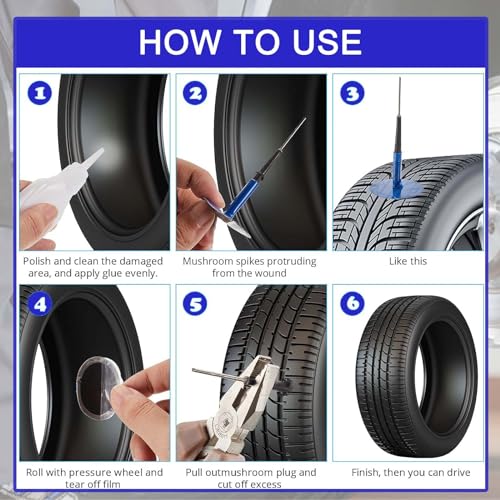 HOW TO USE

1

Polish and clean the damaged area, and apply glue evenly.

2

Mushroom spikes protruding from the wound

3

Like this

4

Roll with pressure wheel and tear off film

5

Pull outmushroom plug and cut off excess

6

Finish, then you can drive