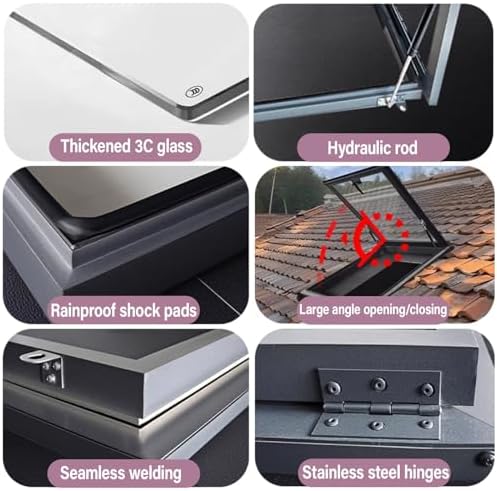 Thickened 3C glass

Hydraulic rod

Rainproof shock pads

Large angle opening/closing

Seamless welding

Stainless steel hinges