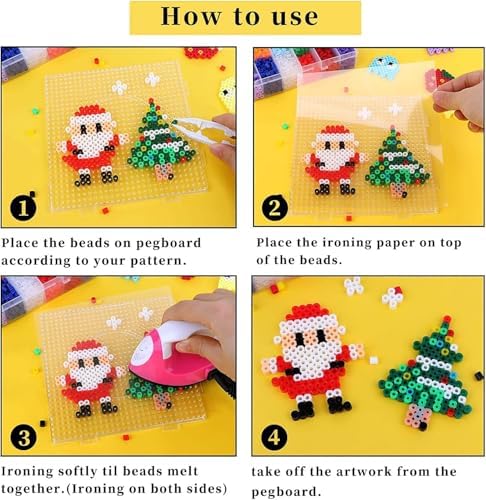 How to use

1

Place the beads on pegboard according to your pattern.

2

Place the ironing paper on top of the beads.

3

Ironing softly til beads melt together.(Ironing on both sides)

4

take off the artwork from the pegboard.