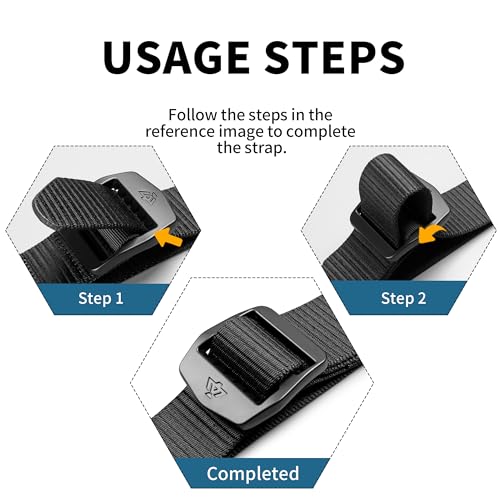 USAGE STEPS

Follow the steps in the reference image to complete the strap.

Step 1

Step 2

Completed