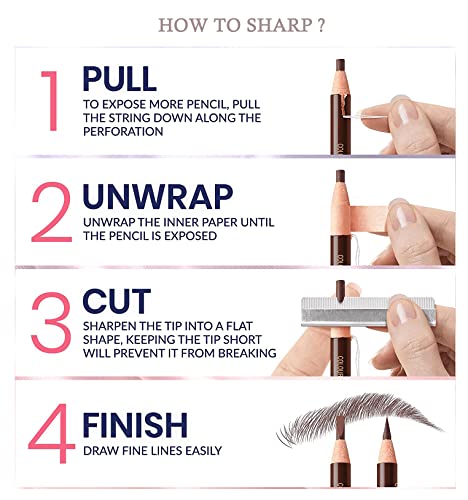 HOW TO SHARP ?

1 PULL
TO EXPOSE MORE PENCIL, PULL THE STRING DOWN ALONG THE PERFORATION

2 UNWRAP
UNWRAP THE INNER PAPER UNTIL THE PENCIL IS EXPOSED

3 CUT
SHARPEN THE TIP INTO A FLAT SHAPE, KEEPING THE TIP SHORT WILL PREVENT IT FROM BREAKING

4 FINISH
DRAW FINE LINES EASILY