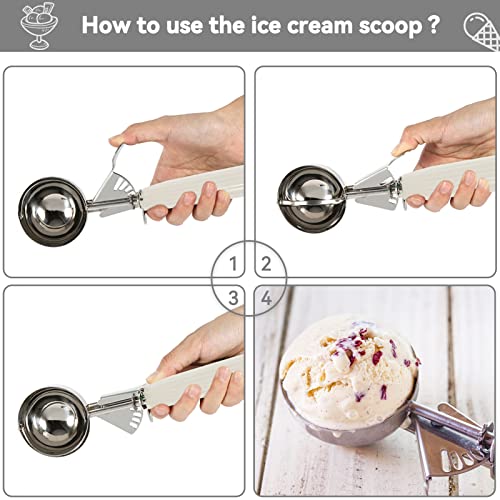 How to use the ice cream scoop ?

1

2

3

4