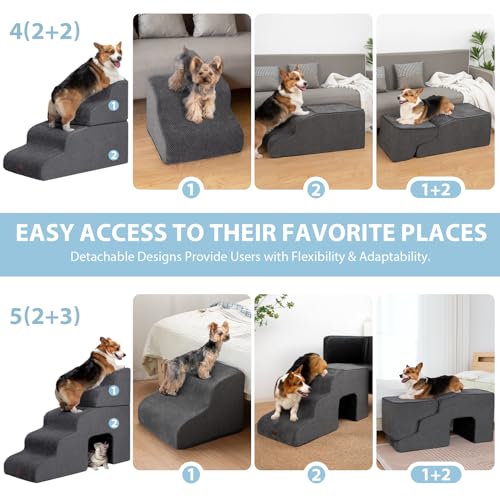 4(2+2)

1

2

1

2

1+2

EASY ACCESS TO THEIR FAVORITE PLACES

Detachable Designs Provide Users with Flexibility & Adaptability.

5(2+3)

1

2

1

2

1+2