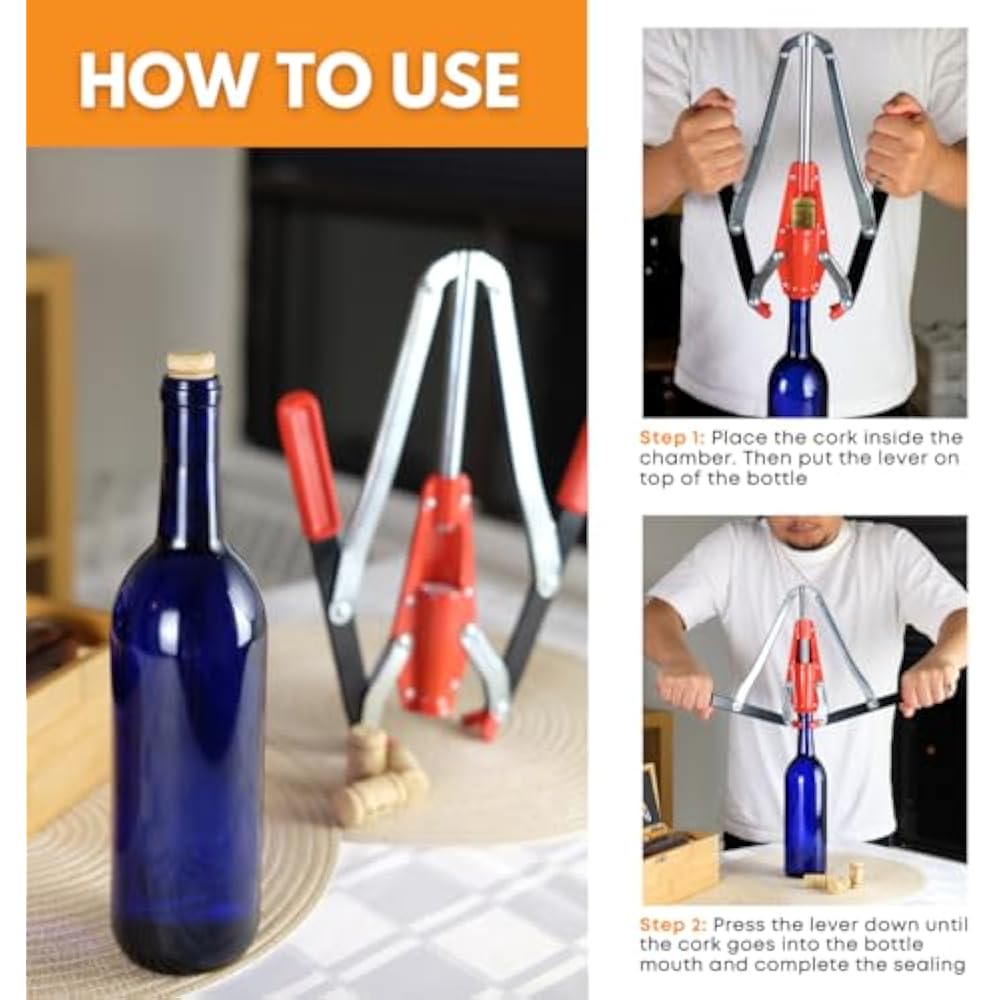 HOW TO USE

Step 1: Place the cork inside the chamber. Then put the lever on top of the bottle

Step 2: Press the lever down until the cork goes into the bottle mouth and complete the sealing