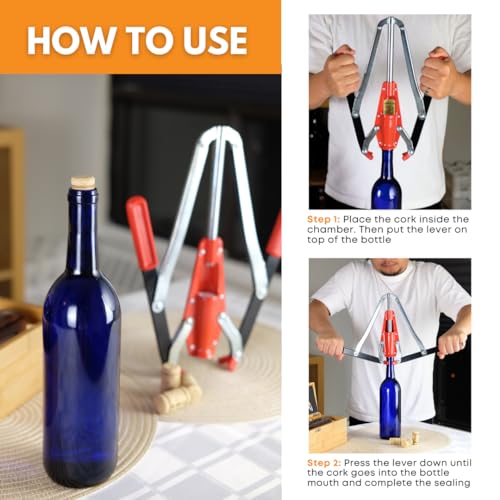 HOW TO USE

Step 1: Place the cork inside the chamber. Then put the lever on top of the bottle

Step 2: Press the lever down until the cork goes into the bottle mouth and complete the sealing