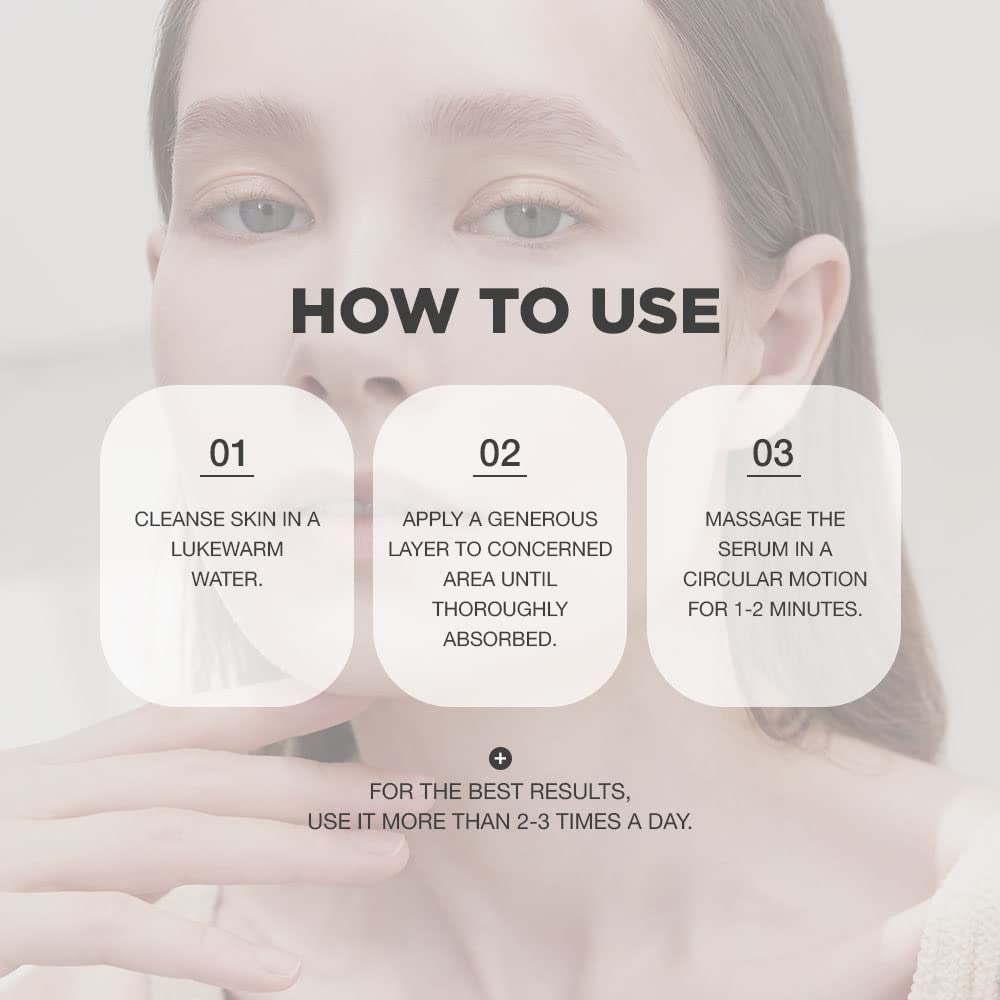 HOW TO USE

01

CLEANSE SKIN IN A LUKEWARM WATER.

02

APPLY A GENEROUS LAYER TO CONCERNED AREA UNTIL THOROUGHLY ABSORBED.

03

MASSAGE THE SERUM IN A CIRCULAR MOTION FOR 1-2 MINUTES.

+

FOR THE BEST RESULTS,
USE IT MORE THAN 2-3 TIMES A DAY.