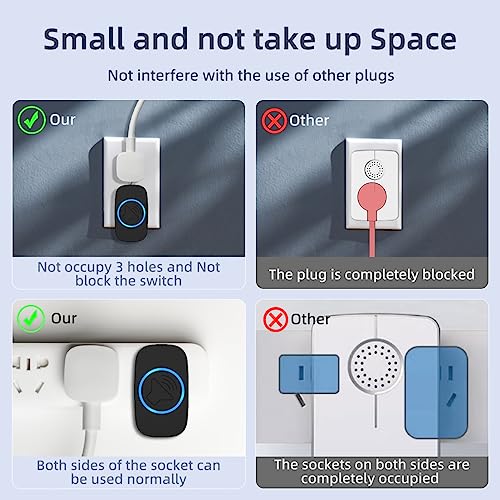 Small and not take up Space

Not interfere with the use of other plugs

Our

Not occupy 3 holes and Not block the switch

Other

The plug is completely blocked

Our

Both sides of the socket can be used normally

Other

The sockets on both sides are completely occupied