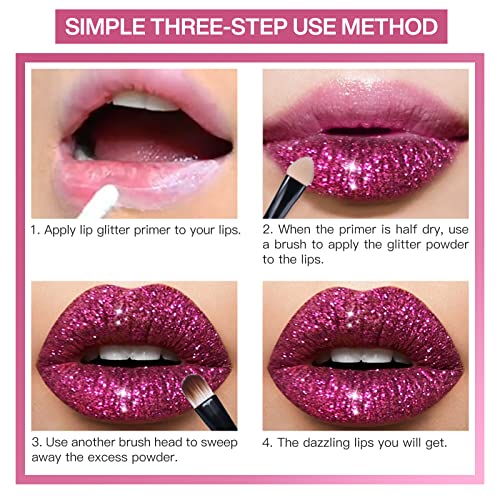 SIMPLE THREE-STEP USE METHOD

1. Apply lip glitter primer to your lips.

2. When the primer is half dry, use a brush to apply the glitter powder to the lips.

3. Use another brush head to sweep away the excess powder.

4. The dazzling lips you will get.