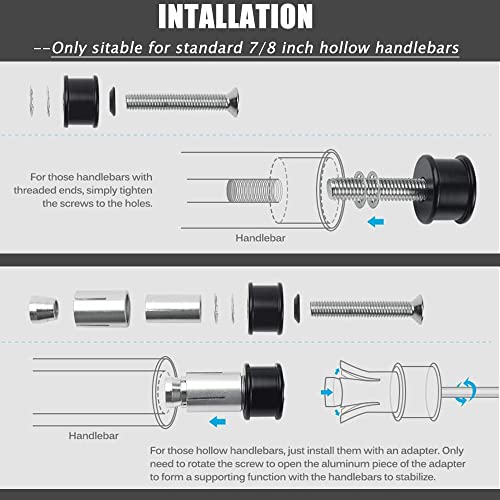 INTALLATION

--Only sitable for standard 7/8 inch hollow handlebars

For those handlebars with threaded ends, simply tighten the screws to the holes.

Handlebar

Handlebar

For those hollow handlebars, just install them with an adapter. Only need to rotate the screw to open the aluminum piece of the adapter to form a supporting function with the handlebars to stabilize.