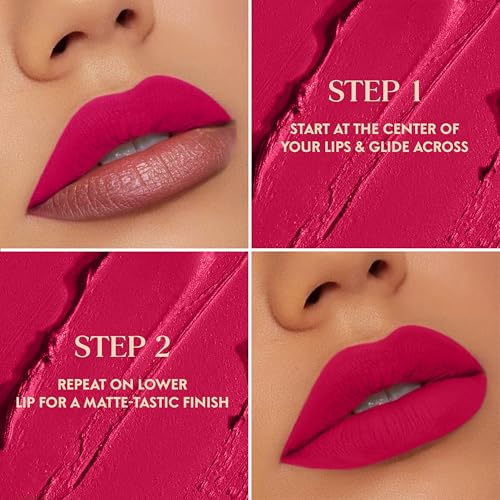 STEP 1

START AT THE CENTER OF YOUR LIPS & GLIDE ACROSS

STEP 2

REPEAT ON LOWER LIP FOR A MATTE-TASTIC FINISH