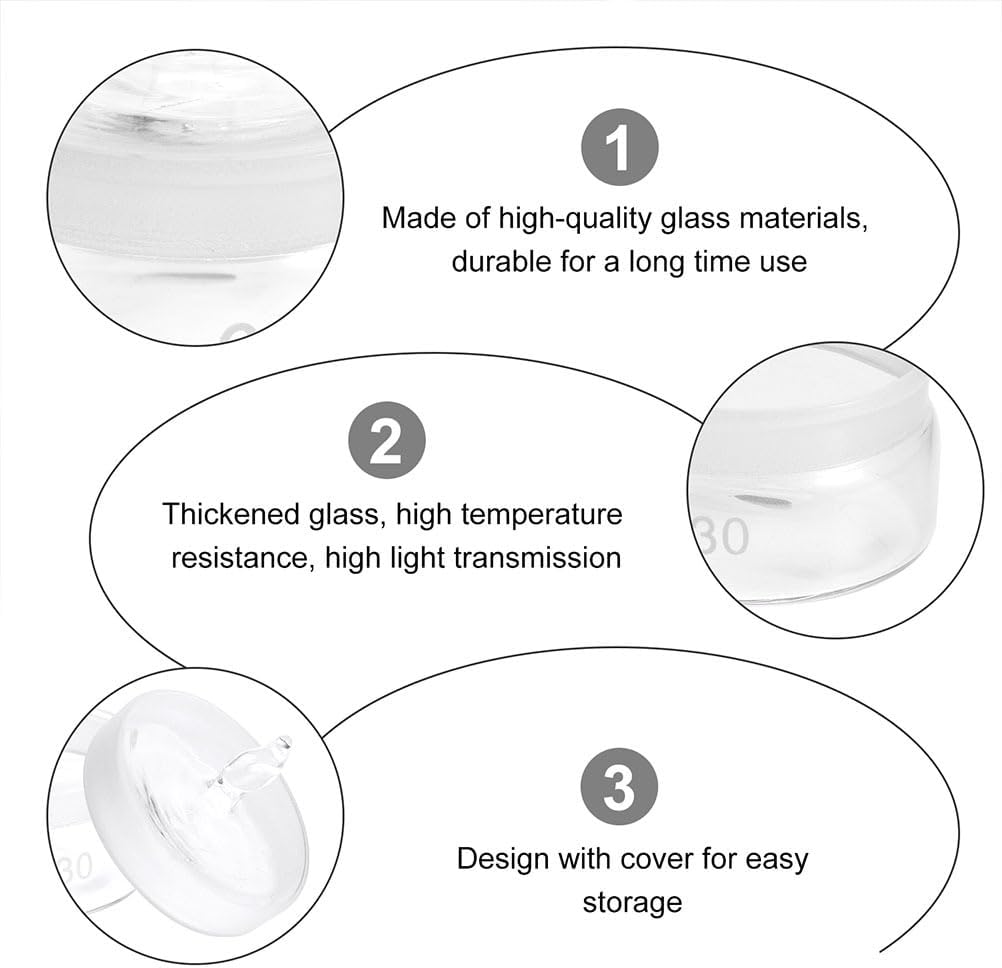 1

Made of high-quality glass materials, durable for a long time use

2

Thickened glass, high temperature resistance, high light transmission

30

3

Design with cover for easy storage

30