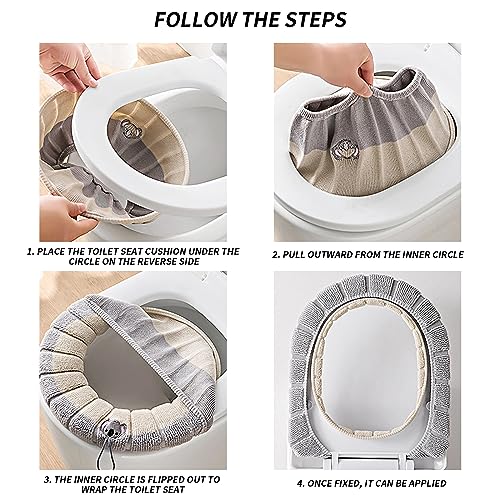 FOLLOW THE STEPS

1. PLACE THE TOILET SEAT CUSHION UNDER THE CIRCLE ON THE REVERSE SIDE

2. PULL OUTWARD FROM THE INNER CIRCLE

3. THE INNER CIRCLE IS FLIPPED OUT TO WRAP THE TOILET SEAT

4. ONCE FIXED, IT CAN BE APPLIED