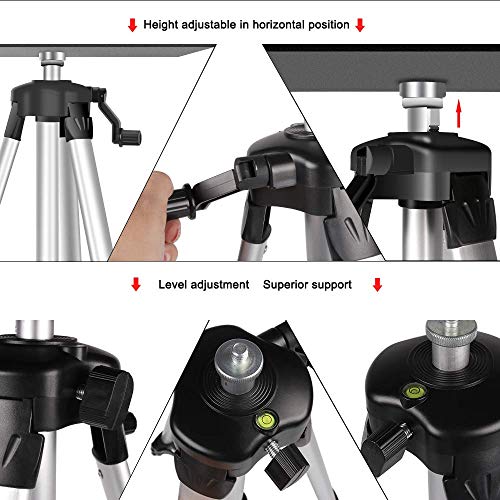 Height adjustable in horizontal position

Level adjustment Superior support