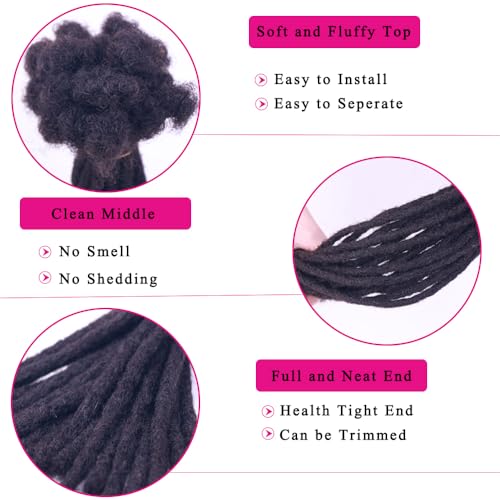 Soft and Fluffy Top

Easy to Install
Easy to Seperate

Clean Middle

No Smell
No Shedding

Full and Neat End

Health Tight End
Can be Trimmed