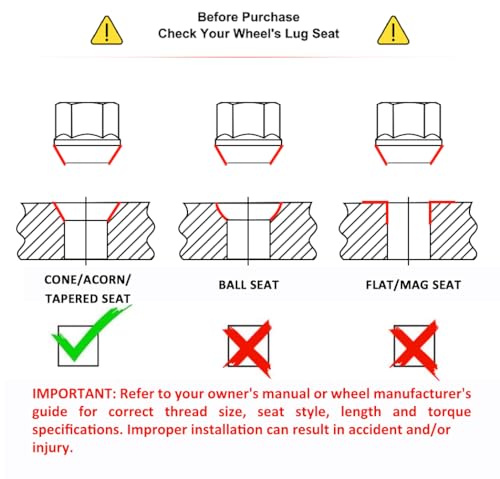 Before Purchase
Check Your Wheel's Lug Seat

CONE/ACORN/ TAPERED SEAT

BALL SEAT

FLAT/MAG SEAT

IMPORTANT: Refer to your owner's manual or wheel manufacturer's guide for correct thread size, seat style, length and torque specifications. Improper installation can result in accident and/or injury.