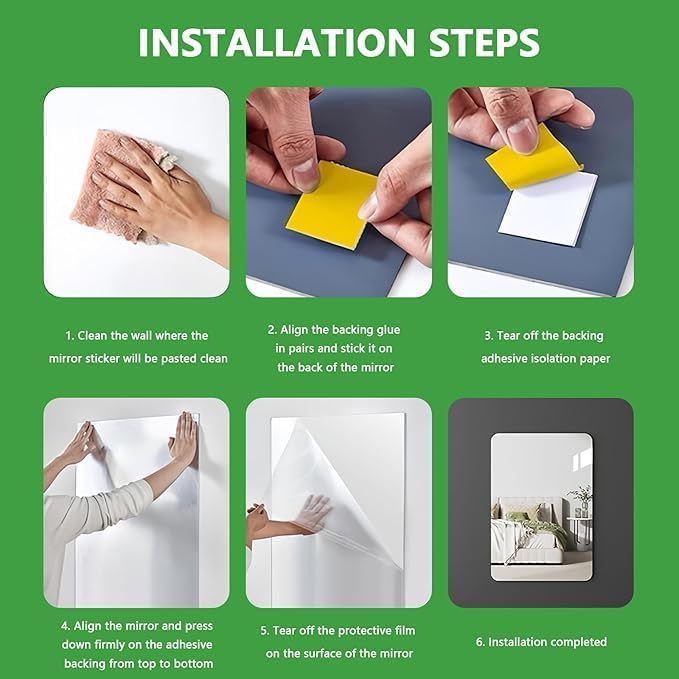 INSTALLATION STEPS

1. Clean the wall where the mirror sticker will be pasted clean

2. Align the backing glue in pairs and stick it on the back of the mirror

3. Tear off the backing adhesive isolation paper

4. Align the mirror and press down firmly on the adhesive backing from top to bottom

5. Tear off the protective film on the surface of the mirror

6. Installation completed