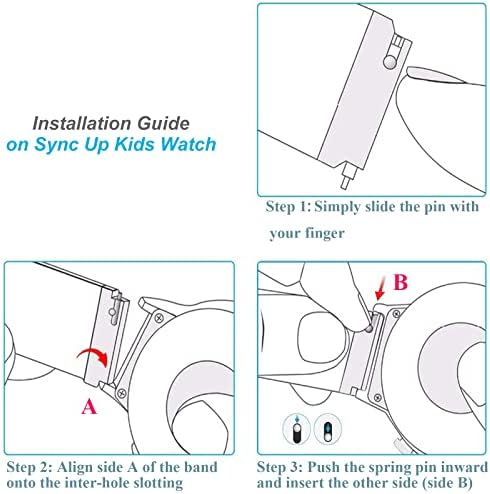 Installation Guide
on Sync Up Kids Watch

Step 1: Simply slide the pin with your finger

A

Step 2: Align side A of the band onto the inter-hole slotting

B

Step 3: Push the spring pin inward and insert the other side (side B)