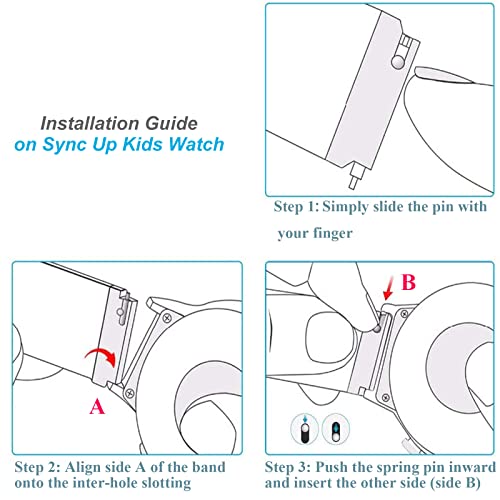 Installation Guide
on Sync Up Kids Watch

Step 1: Simply slide the pin with your finger

A

Step 2: Align side A of the band onto the inter-hole slotting

B

Step 3: Push the spring pin inward and insert the other side (side B)