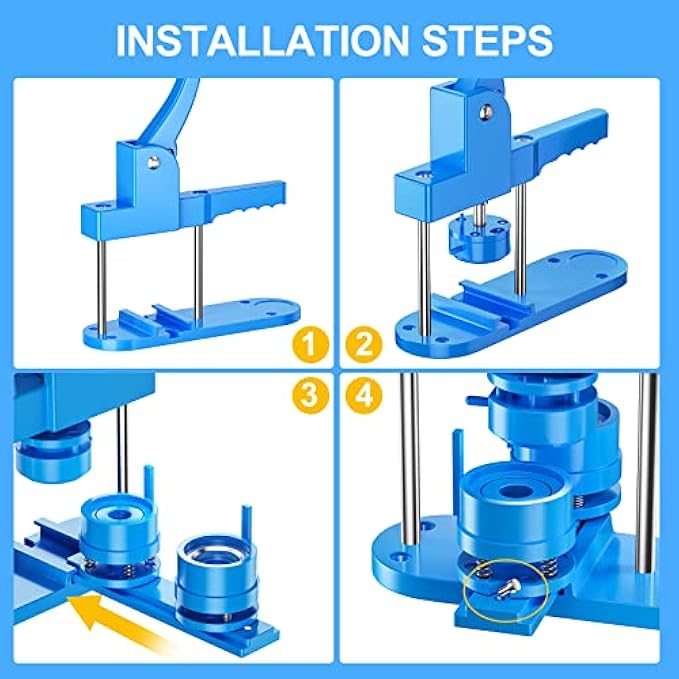 INSTALLATION STEPS

1

2

3

4