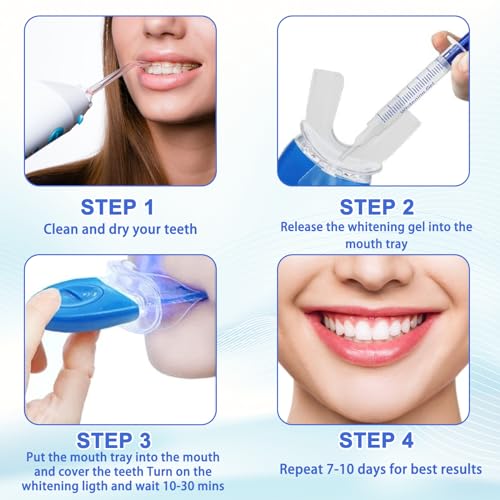 STEP 1
Clean and dry your teeth

STEP 2
Release the whitening gel into the mouth tray

STEP 3
Put the mouth tray into the mouth and cover the teeth Turn on the whitening ligth and wait 10-30 mins

STEP 4
Repeat 7-10 days for best results