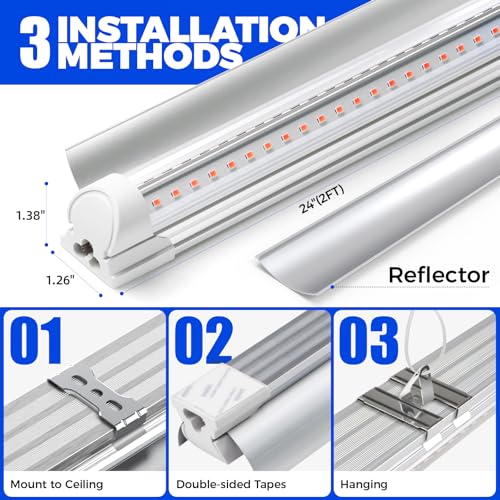 3 INSTALLATION METHODS

1.38"

1.26"

24"(2FT)

Reflector

01

Mount to Ceiling

02

Double-sided Tapes

03

Hanging