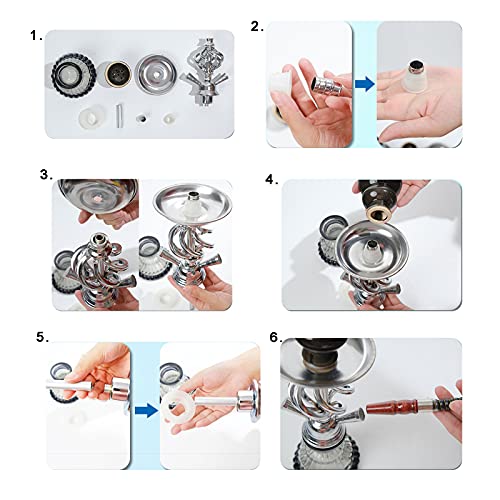 1.

2.

3.

4.

5.

6.