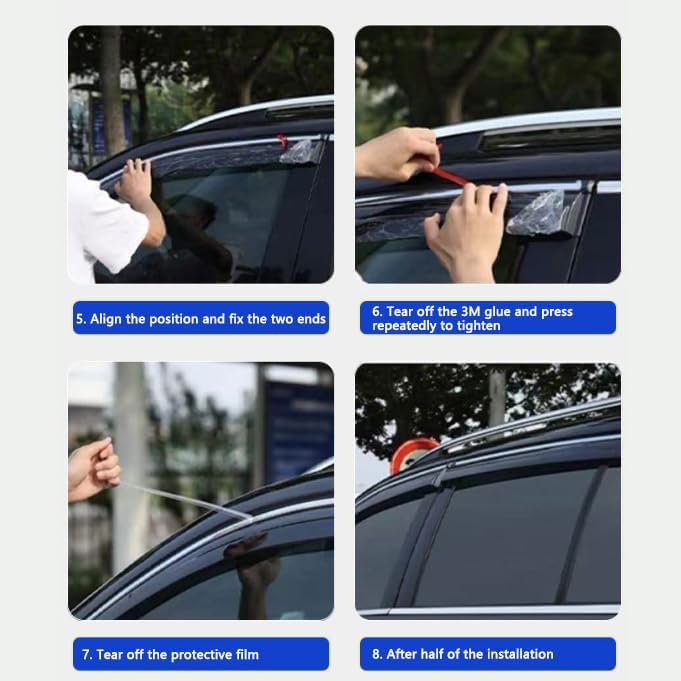 5. Align the position and fix the two ends

6. Tear off the 3M glue and press repeatedly to tighten

7. Tear off the protective film

8. After half of the installation