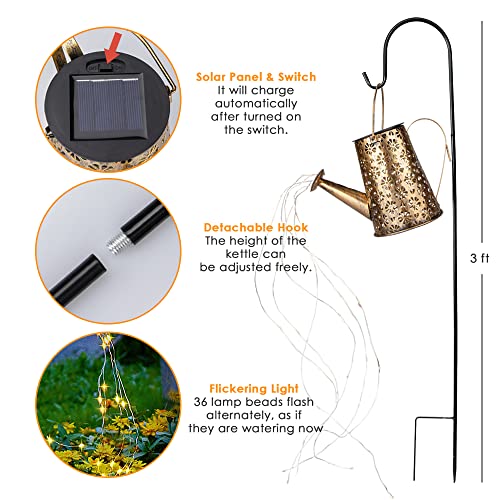 Solar Panel & Switch
It will charge automatically after turned on the switch.

Detachable Hook
The height of the kettle can be adjusted freely.

Flickering Light
36 lamp beads flash alternately, as if they are watering now

3 ft