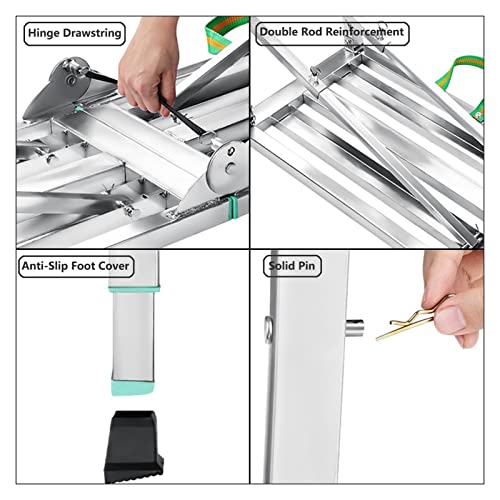 Hinge Drawstring

Double Rod Reinforcement

Anti-Slip Foot Cover

Solid Pin