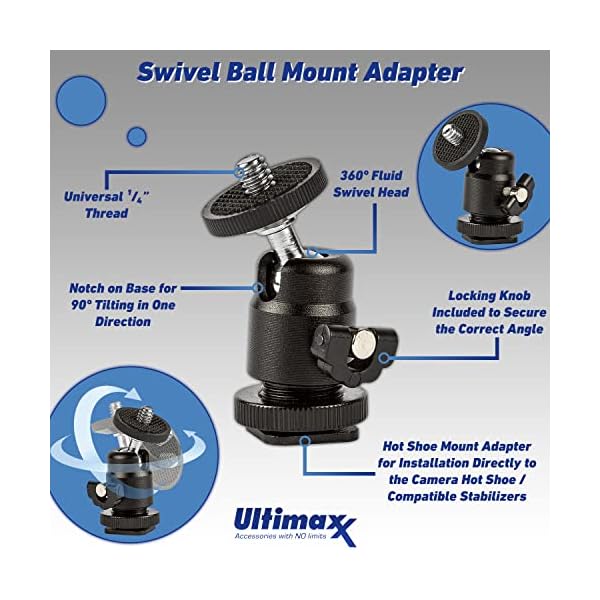 Swivel Ball Mount Adapter

Universal $\frac{1}{4}$" Thread

360° Fluid Swivel Head

Notch on Base for 90° Tilting in One Direction

Locking Knob Included to Secure the Correct Angle

Hot Shoe Mount Adapter for Installation Directly to the Camera Hot Shoe / Compatible Stabilizers

Ultimaxx
Accessories with NO limits