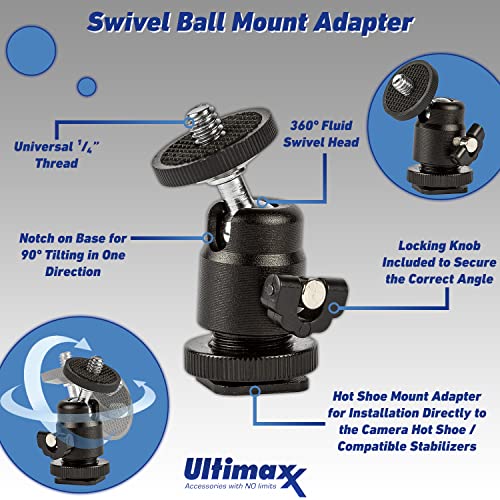 Swivel Ball Mount Adapter

Universal $^1/_4$" Thread

360° Fluid Swivel Head

Notch on Base for 90° Tilting in One Direction

Locking Knob Included to Secure the Correct Angle

Hot Shoe Mount Adapter for Installation Directly to the Camera Hot Shoe / Compatible Stabilizers

Ultimaxx
Accessories with NO limits