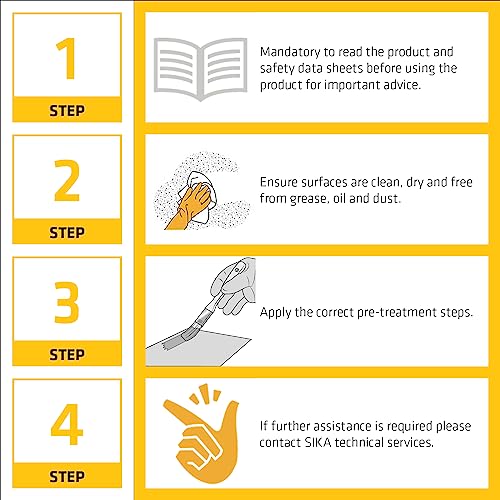 1
STEP

Mandatory to read the product and safety data sheets before using the product for important advice.

2
STEP

Ensure surfaces are clean, dry and free from grease, oil and dust.

3
STEP

Apply the correct pre-treatment steps.

4
STEP

If further assistance is required please contact SIKA technical services.