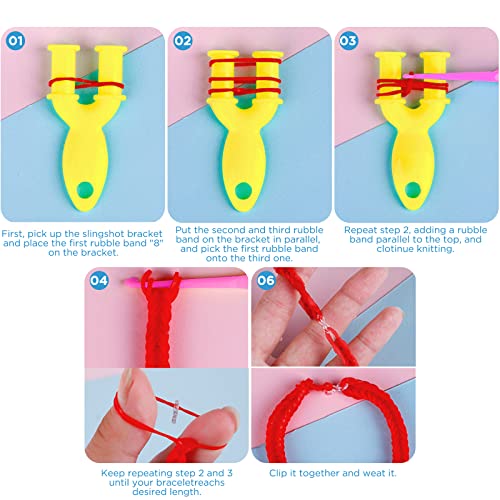 01

First, pick up the slingshot bracket and place the first rubble band "8" on the bracket.

02

Put the second and third rubble band on the bracket in parallel, and pick the first rubble band onto the third one.

03

Repeat step 2, adding a rubble band parallel to the top, and clotinue knitting.

04

Keep repeating step 2 and 3 until your braceletreachs desired length.

06

Clip it together and weat it.