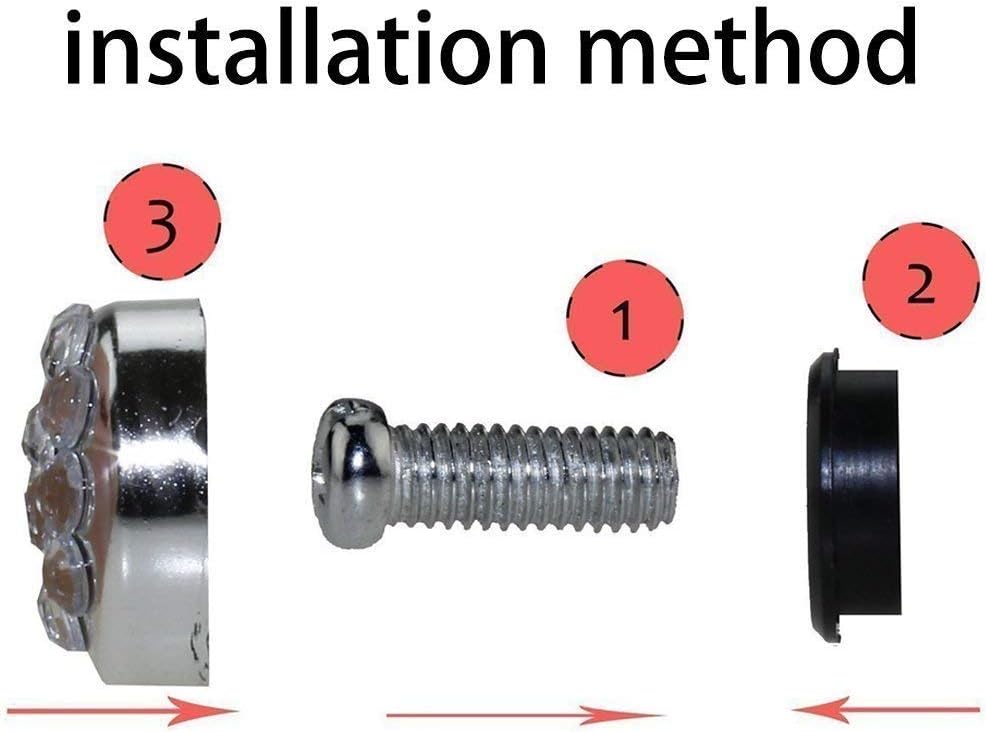 installation method

3

1

2