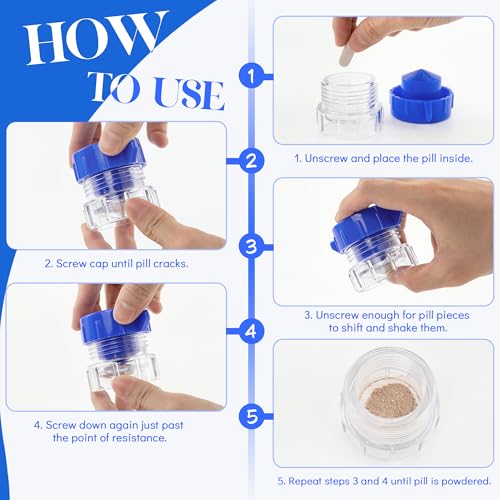 HOW TO USE

1

1. Unscrew and place the pill inside.

2

2. Screw cap until pill cracks.

3

3. Unscrew enough for pill pieces to shift and shake them.

4

4. Screw down again just past the point of resistance.

5

5. Repeat steps 3 and 4 until pill is powdered.