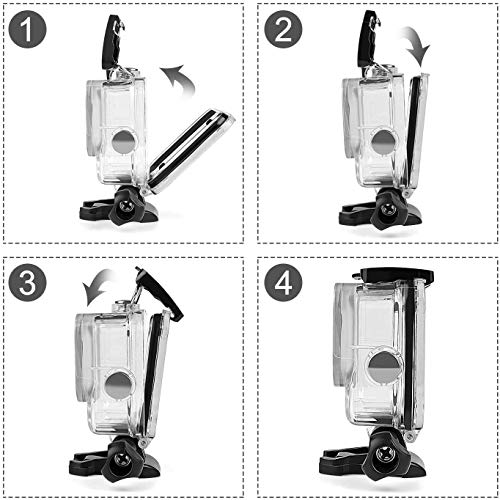 1

2

3

4