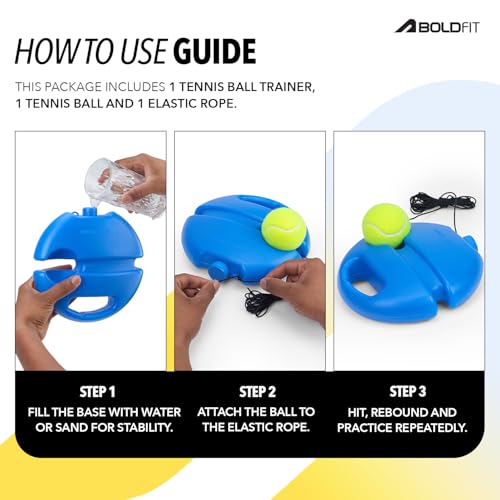 BOLDFIT

HOW TO USE GUIDE

THIS PACKAGE INCLUDES 1 TENNIS BALL TRAINER, 1 TENNIS BALL AND 1 ELASTIC ROPE.

STEP 1
FILL THE BASE WITH WATER OR SAND FOR STABILITY.

STEP 2
ATTACH THE BALL TO THE ELASTIC ROPE.

STEP 3
HIT, REBOUND AND PRACTICE REPEATEDLY.